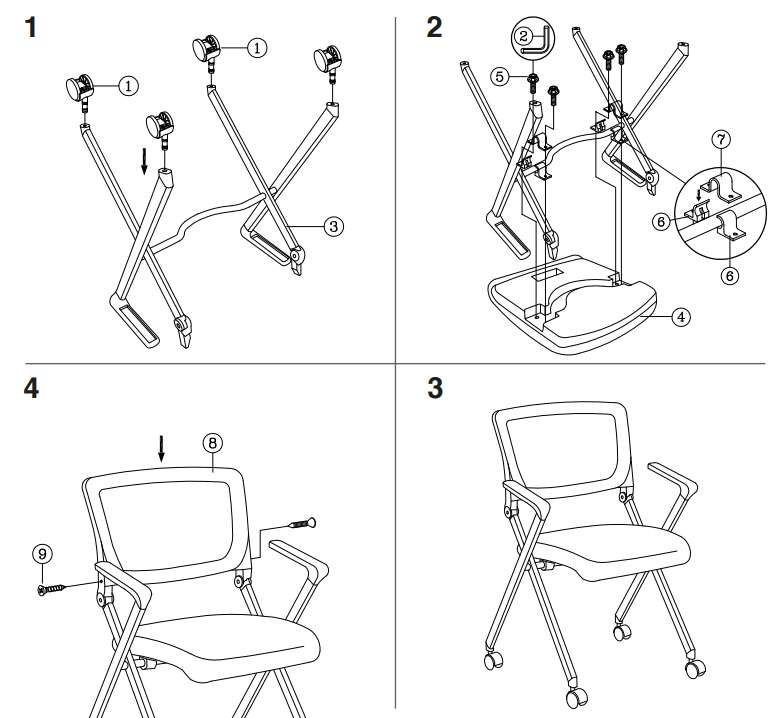 1

1

1

3

2

2

5

7

6

6

4

4

8

9

3